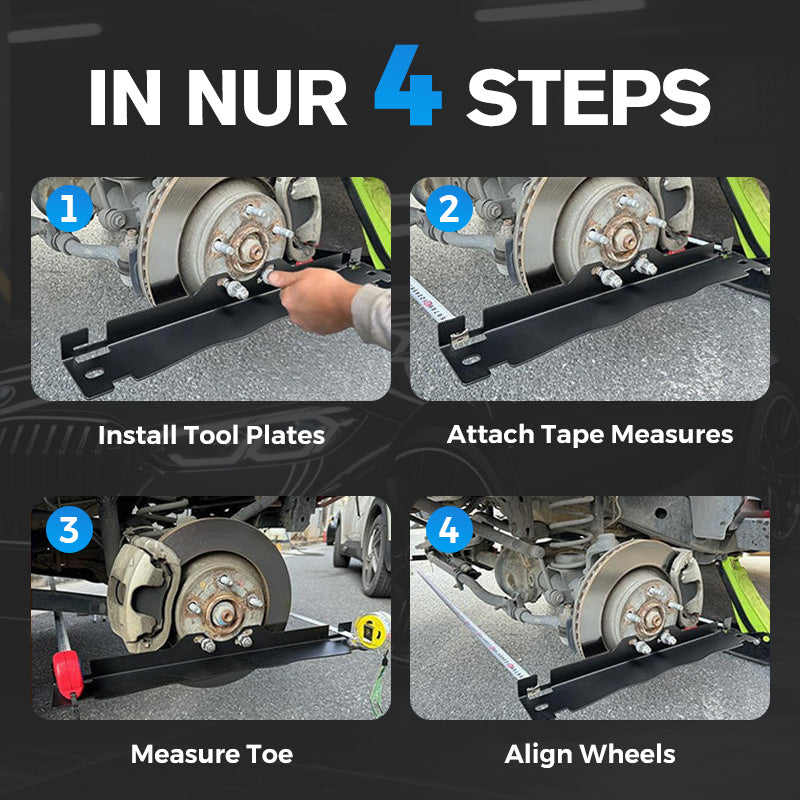 IN NUR 4 STEPS

1

Install Tool Plates

2

Attach Tape Measures

3

Measure Toe

4

Align Wheels