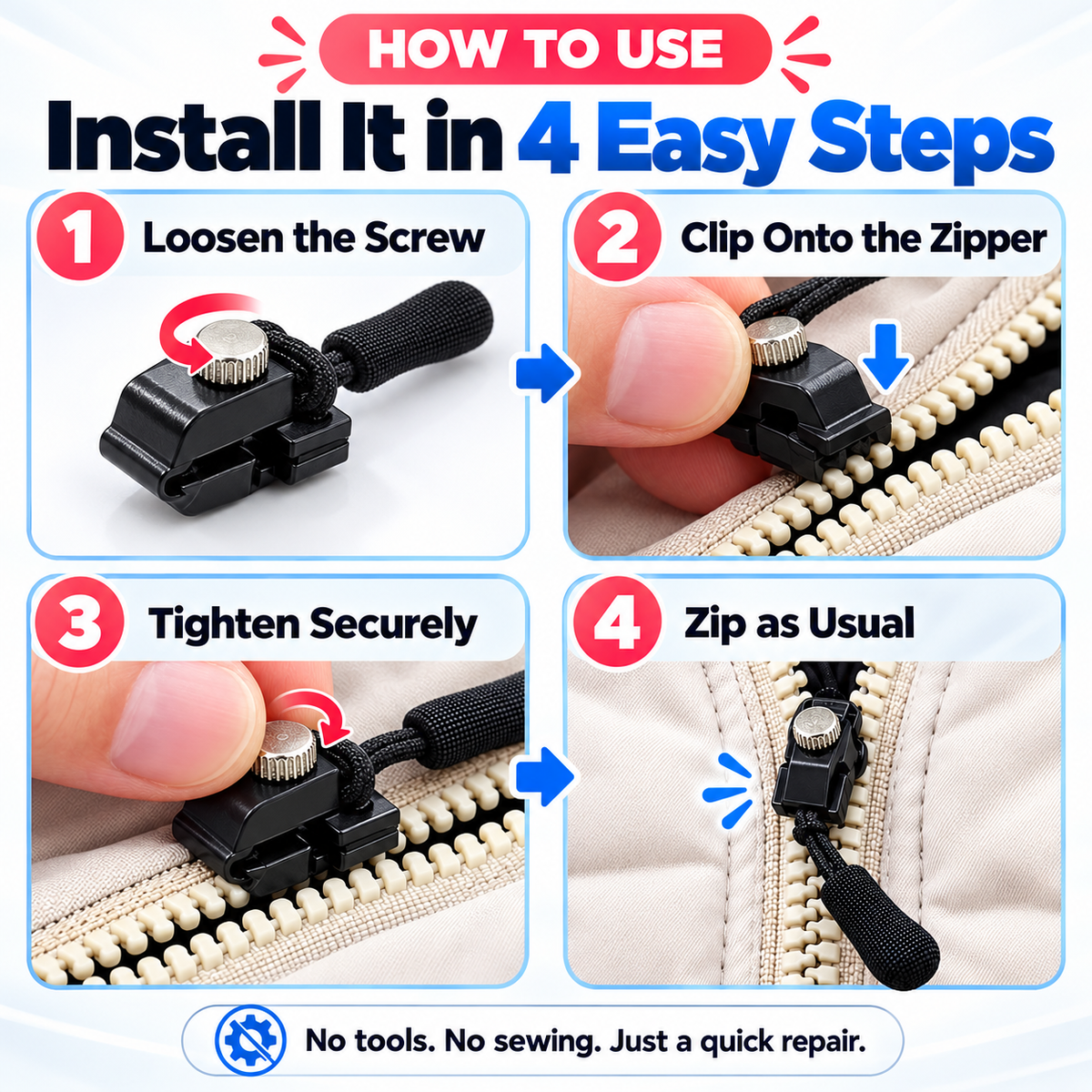 HOW TO USE

Install It in 4 Easy Steps

1 Loosen the Screw

2 Clip Onto the Zipper

3 Tighten Securely

4 Zip as Usual

No tools. No sewing. Just a quick repair.