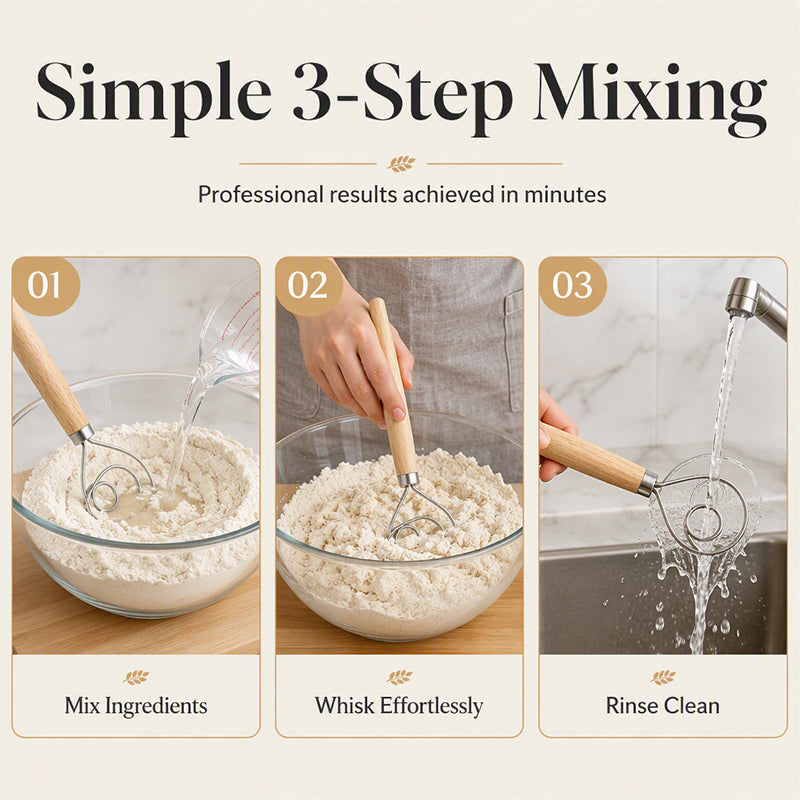 Simple 3-Step Mixing

Professional results achieved in minutes

01

Mix Ingredients

02

Whisk Effortlessly

03

Rinse Clean