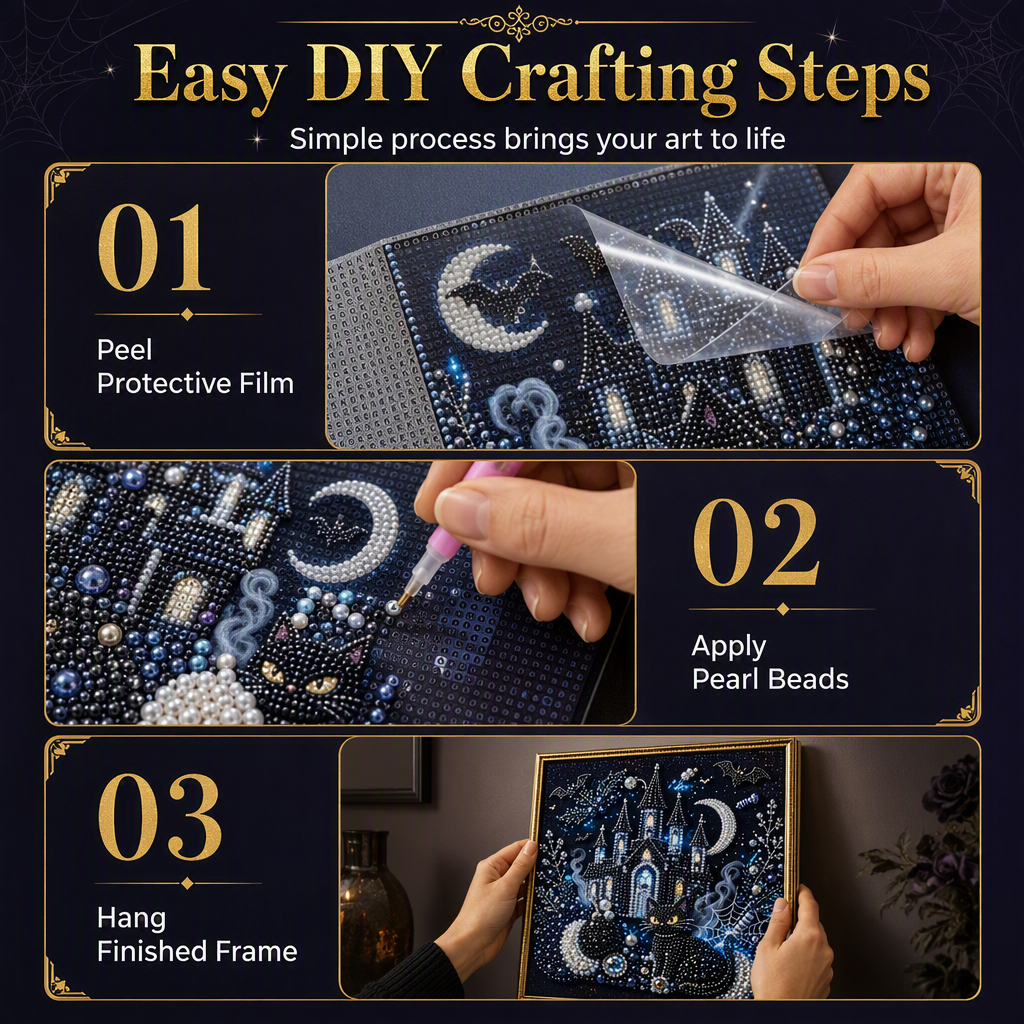 Easy DIY Crafting Steps
Simple process brings your art to life

01
Peel
Protective Film

02
Apply
Pearl Beads

03
Hang
Finished Frame