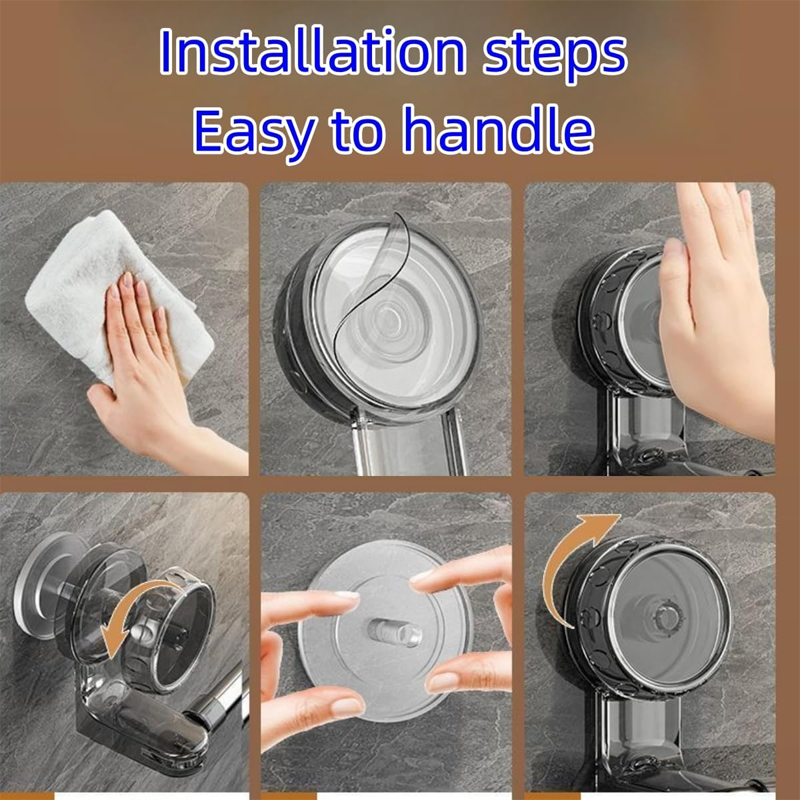 Installation steps
Easy to handle