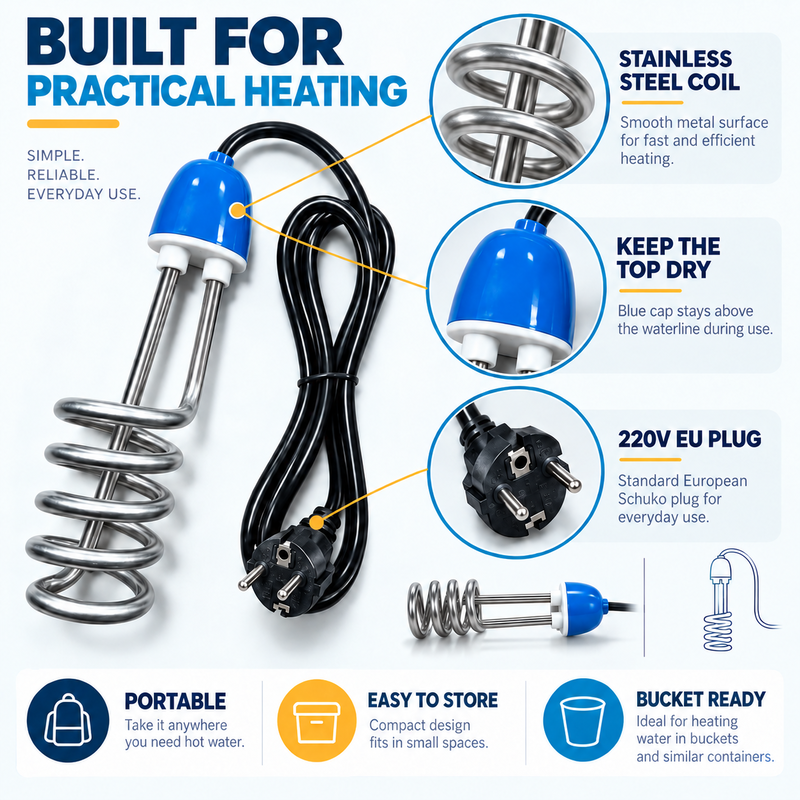 BUILT FOR PRACTICAL HEATING

SIMPLE.
RELIABLE.
EVERYDAY USE.

STAINLESS STEEL COIL

Smooth metal surface for fast and efficient heating.

KEEP THE TOP DRY

Blue cap stays above the waterline during use.

220V EU PLUG

Standard European Schuko plug for everyday use.

PORTABLE

Take it anywhere you need hot water.

EASY TO STORE

Compact design fits in small spaces.

BUCKET READY

Ideal for heating water in buckets and similar containers.